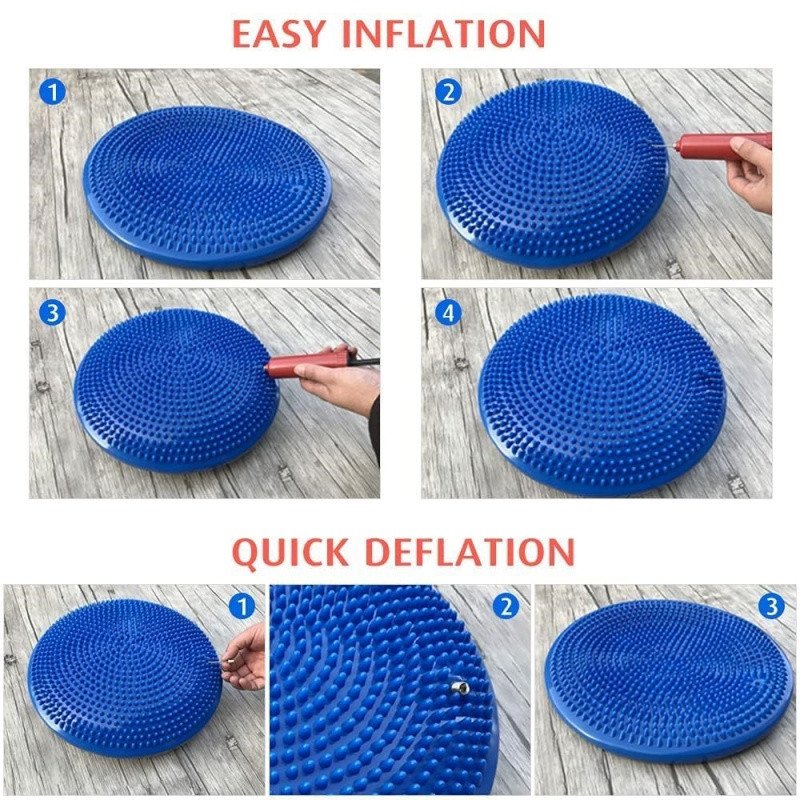 EASY INFLATION

1

2

3

4

QUICK DEFLATION

1

2

3